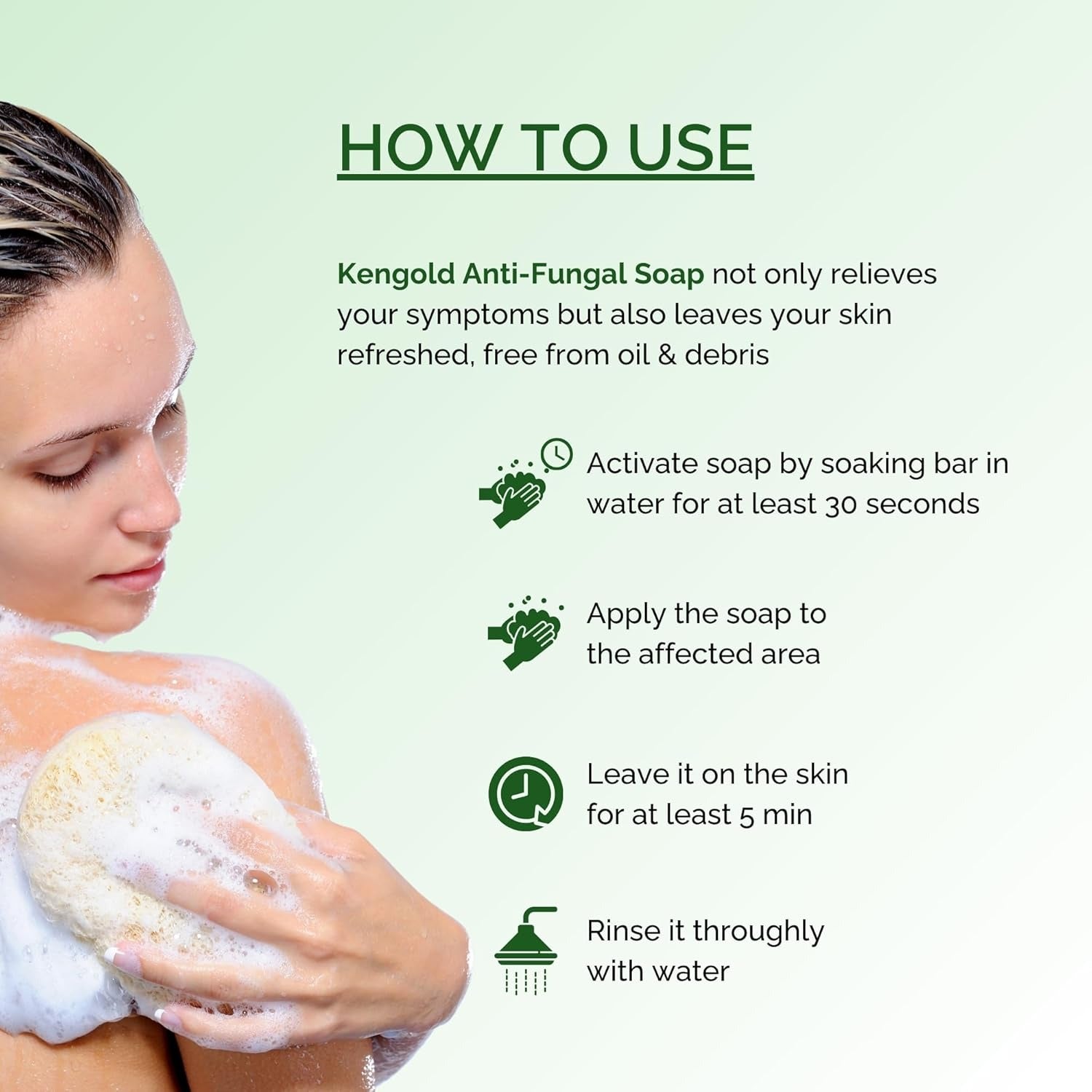 HOW TO USE

Kengold Anti-Fungal Soap not only relieves your symptoms but also leaves your skin refreshed, free from oil & debris

Activate soap by soaking bar in water for at least 30 seconds

Apply the soap to the affected area

Leave it on the skin for at least 5 min

Rinse it throughly with water